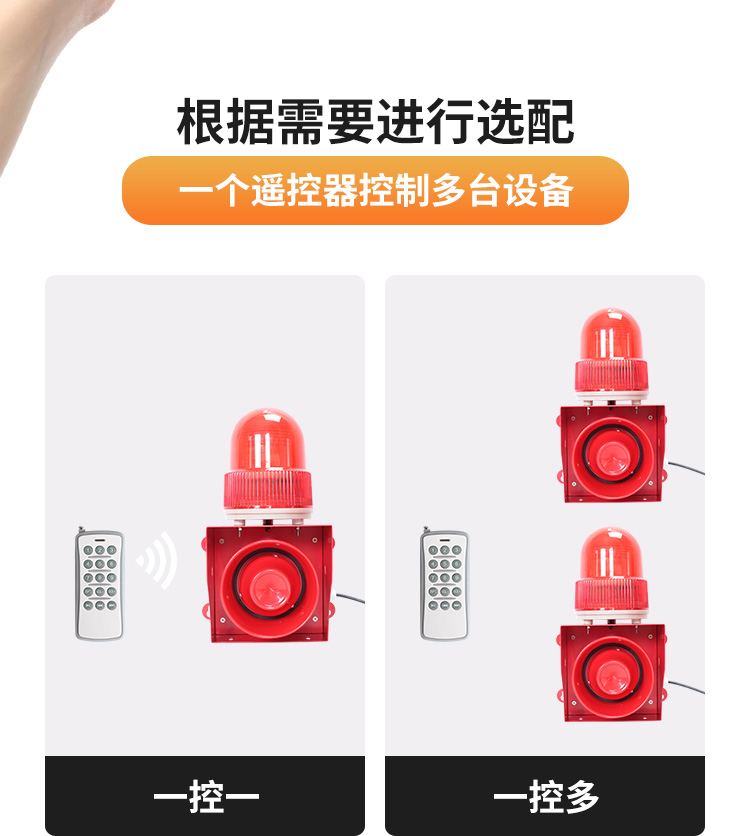 根据需要进行选配

一个遥控器控制多台设备

一控一

一控多